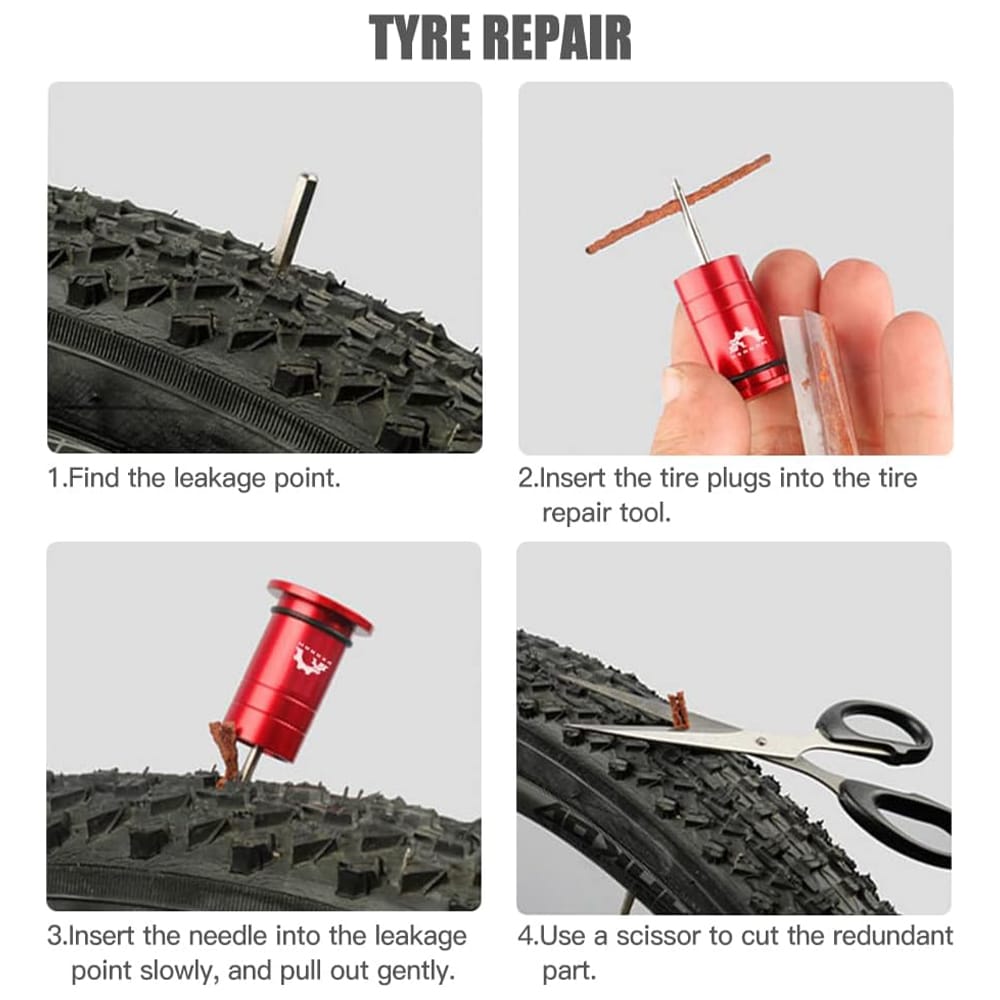 TYRE REPAIR

1.Find the leakage point.

2.Insert the tire plugs into the tire repair tool.

3.Insert the needle into the leakage point slowly, and pull out gently.

4.Use a scissor to cut the redundant part.